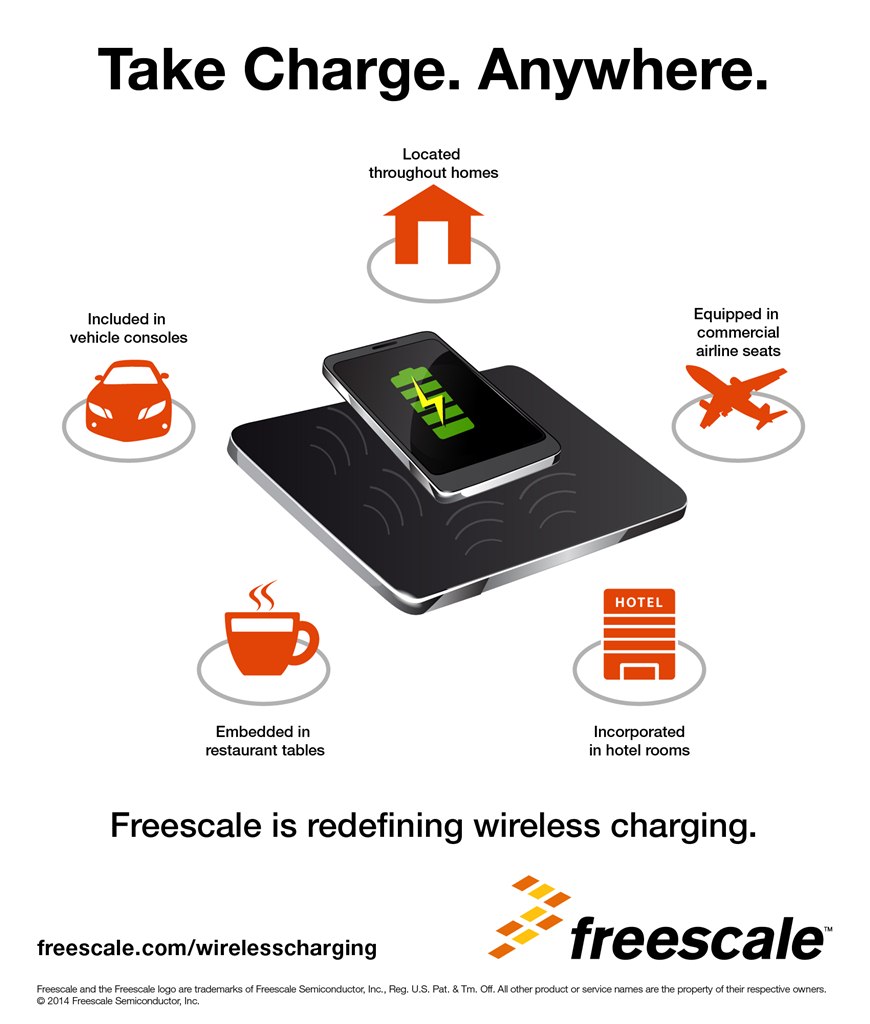 Take Charge. Anywhere.

Located throughout homes

Included in vehicle consoles

Equipped in commercial airline seats

HOTEL

Embedded in restaurant tables

Incorporated in hotel rooms

Freescale is redefining wireless charging.

freescale.com/wirelesscharging

freescale™

Freescale and the Freescale logo are trademarks of Freescale Semiconductor, Inc., Reg. U.S. Pat. & Tm. Off. All other product or service names are the property of their respective owners. © 2014 Freescale Semiconductor, Inc.